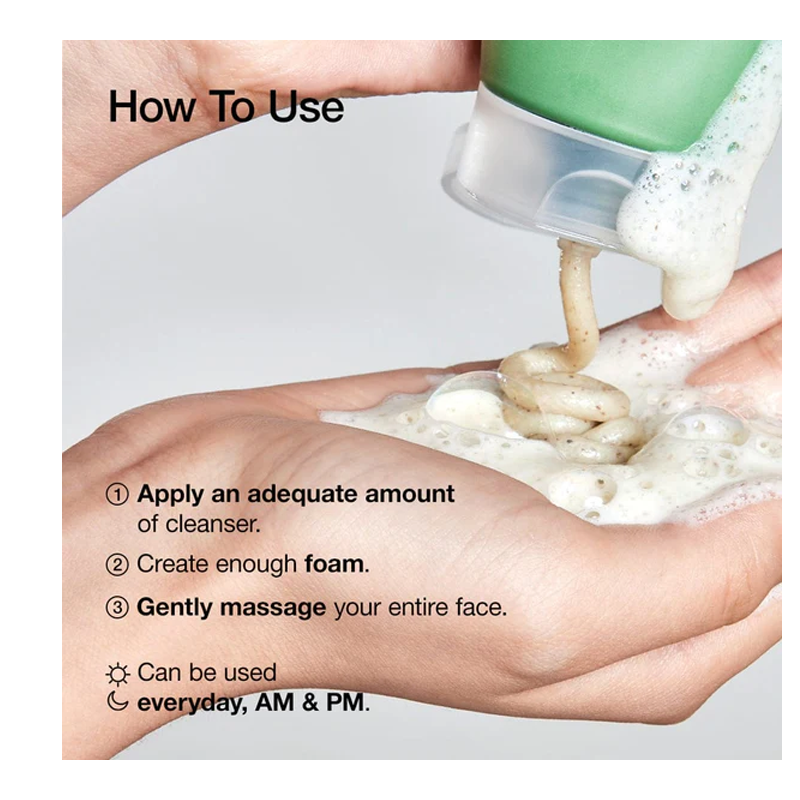 How To Use

① Apply an adequate amount of cleanser.

② Create enough foam.

③ Gently massage your entire face.

Can be used everyday, AM & PM.